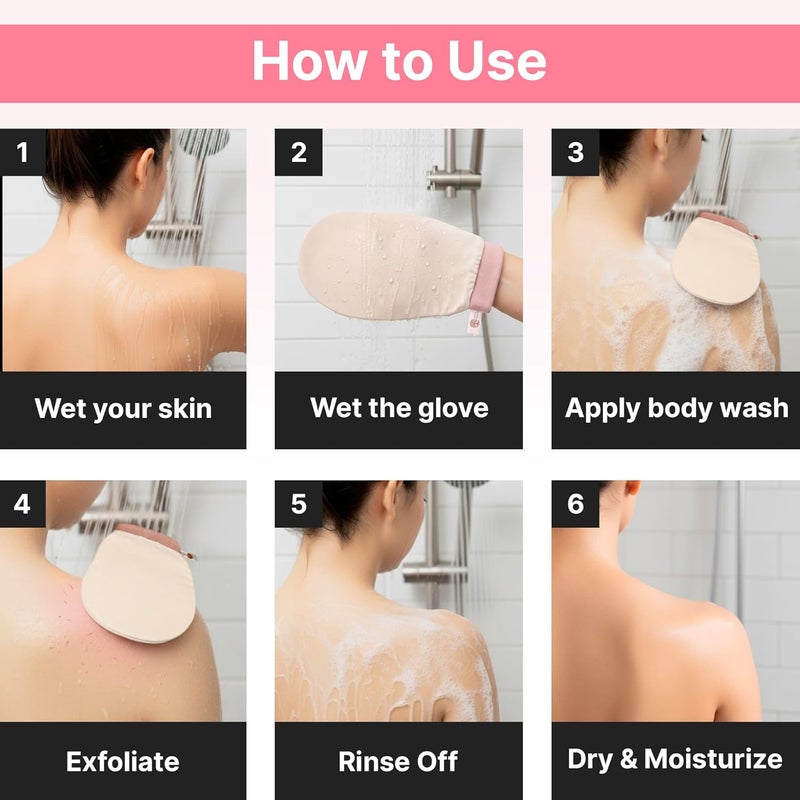 How to Use

1
Wet your skin

2
Wet the glove

3
Apply body wash

4
Exfoliate

5
Rinse Off

6
Dry & Moisturize